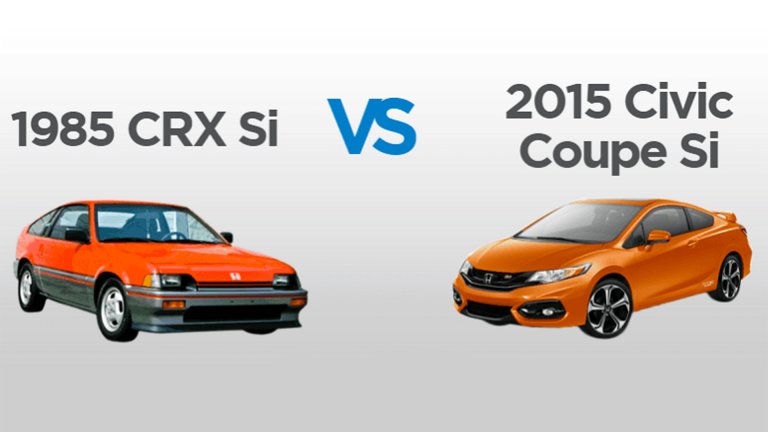 1985 CRX Si

VS

2015 Civic Coupe Si